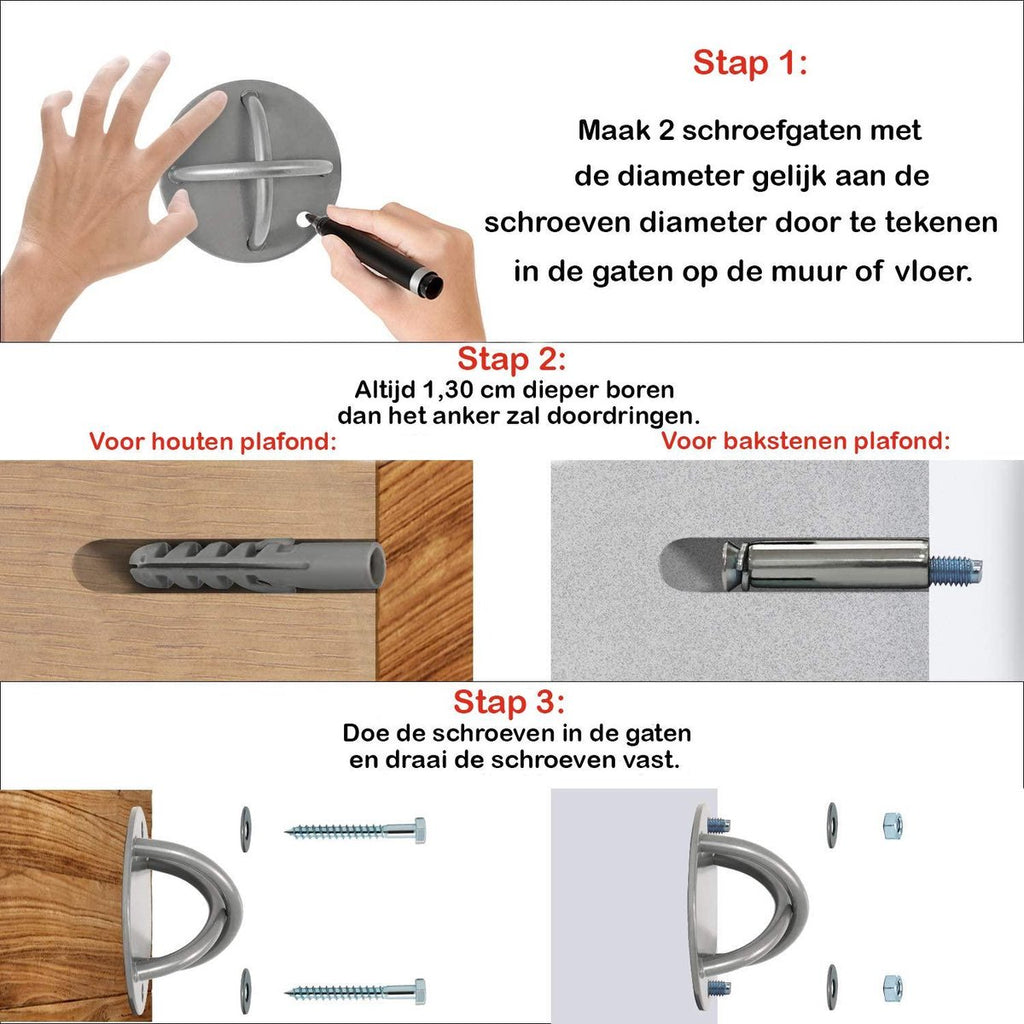 Stap 1:

Maak 2 schroefgaten met de diameter gelijk aan de schroeven diameter door te tekenen in de gaten op de muur of vloer.

Stap 2:

Altijd 1,30 cm dieper boren dan het anker zal doordringen.

Voor houten plafond:

Voor bakstenen plafond:

Stap 3:

Doe de schroeven in de gaten en draai de schroeven vast.